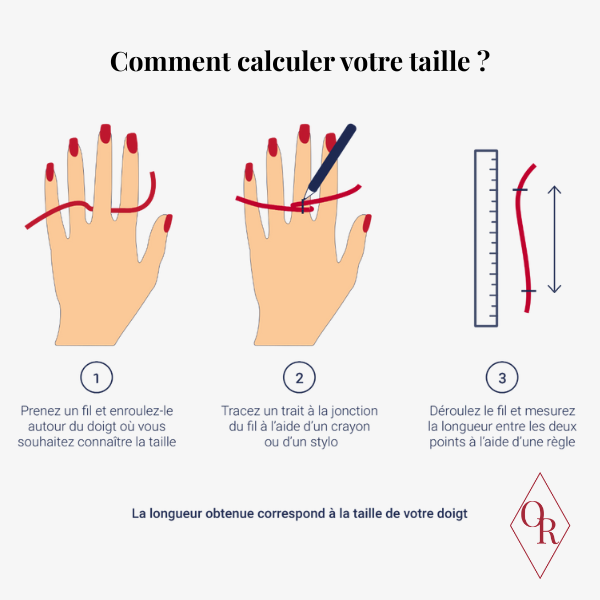 Comment calculer votre taille ?

1

Prenez un fil et enroulez-le autour du doigt où vous souhaitez connaître la taille

2

Tracez un trait à la jonction du fil à l'aide d'un crayon ou d'un stylo

3

Déroulez le fil et mesurez la longueur entre les deux points à l'aide d'une règle

La longueur obtenue correspond à la taille de votre doigt

OR